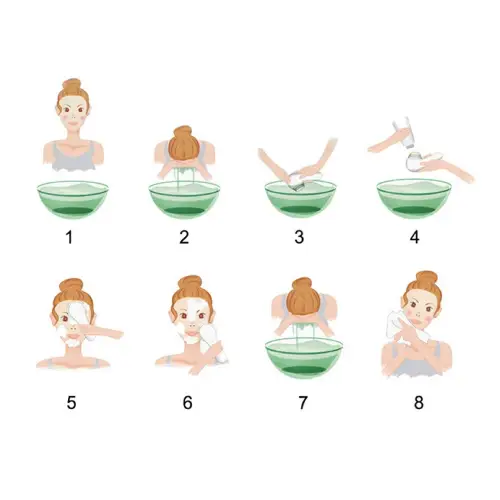 1 2 3 4

5 6 7 8